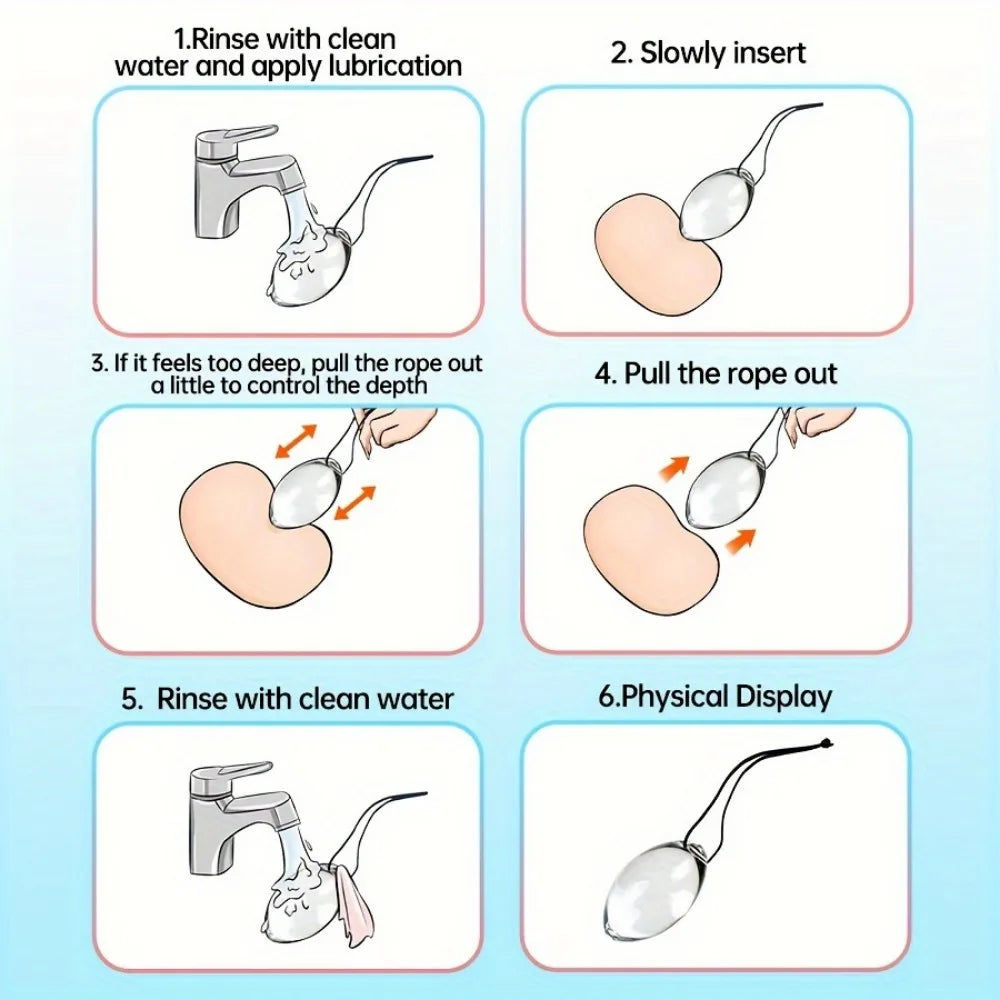 1.Rinse with clean water and apply lubrication

2. Slowly insert

3. If it feels too deep, pull the rope out a little to control the depth

4. Pull the rope out

5. Rinse with clean water

6.Physical Display